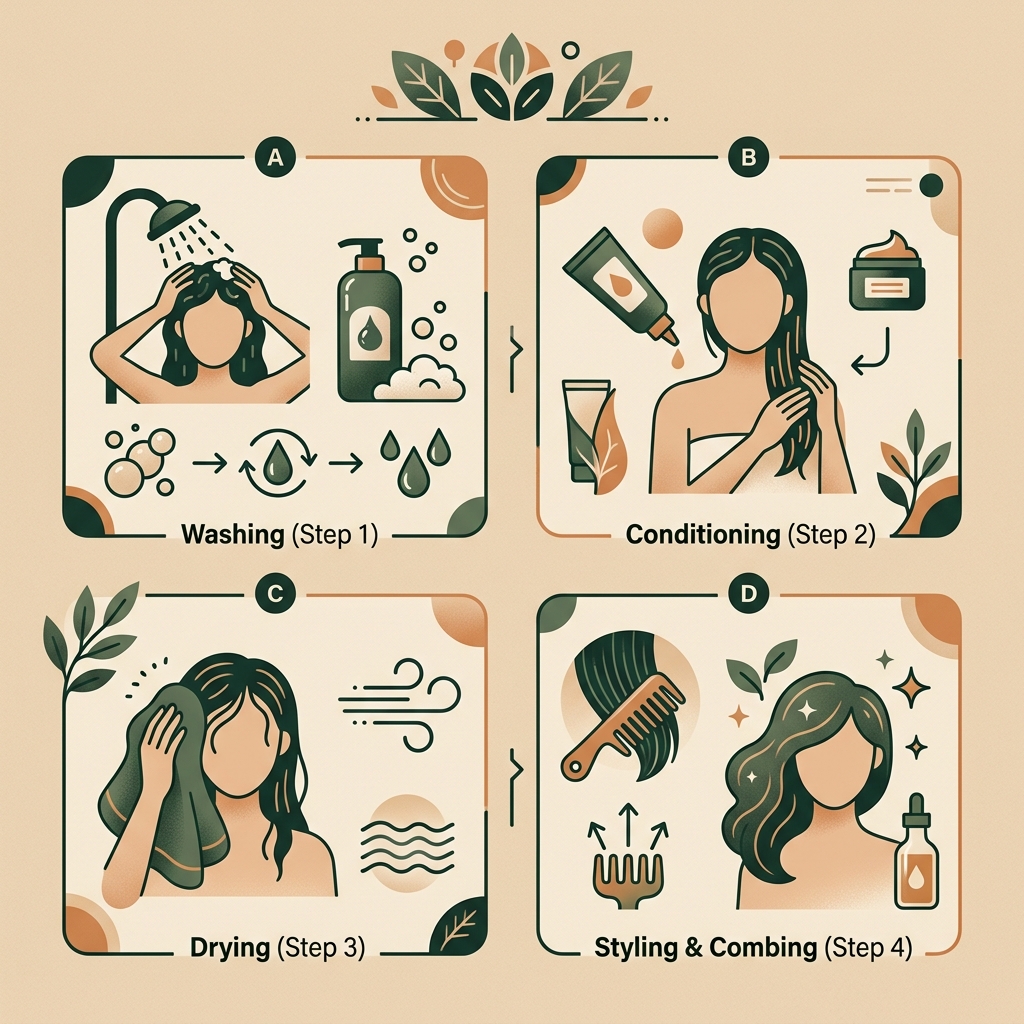 A

Washing (Step 1)

B

Conditioning (Step 2)

C

Drying (Step 3)

D

Styling & Combing (Step 4)